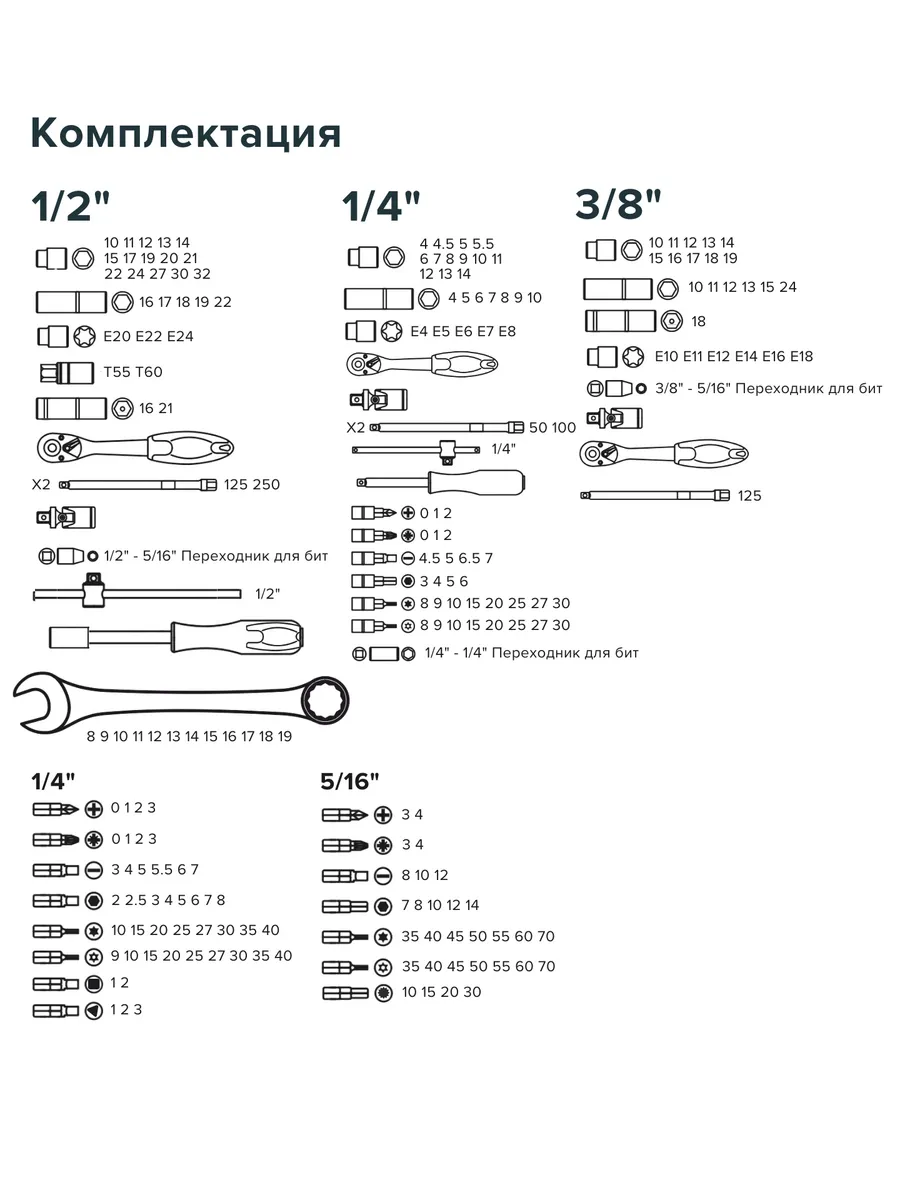 Комплектация

1/2"

10 11 12 13 14 15 17 19 20 21 22 24 27 30 32

16 17 18 19 22

E20 E22 E24

T55 T60

16 21

X2 125 250

1/2" - 5/16" Переходник для бит

1/2"

8 9 10 11 12 13 14 15 16 17 18 19

1/4"

4 4.5 5 5.5 6 7 8 9 10 11 12 13 14

4 5 6 7 8 9 10

E4 E5 E6 E7 E8

X2 50 100

1/4"

0 1 2

0 1 2

4.5 5 6.5 7

3 4 5 6

8 9 10 15 20 25 27 30

8 9 10 15 20 25 27 30

1/4" - 1/4" Переходник для бит

3/8"

10 11 12 13 14 15 16 17 18 19

10 11 12 13 15 24

18

E10 E11 E12 E14 E16 E18

3/8" - 5/16" Переходник для бит

125

1/4"

0 1 2 3

0 1 2 3

3 4 5 5.5 6 7

2 2.5 3 4 5 6 7 8

10 15 20 25 27 30 35 40

9 10 15 20 25 27 30 35 40

1 2

1 2 3

5/16"

3 4

3 4

8 10 12

7 8 10 12 14

35 40 45 50 55 60 70

35 40 45 50 55 60 70

10 15 20 30